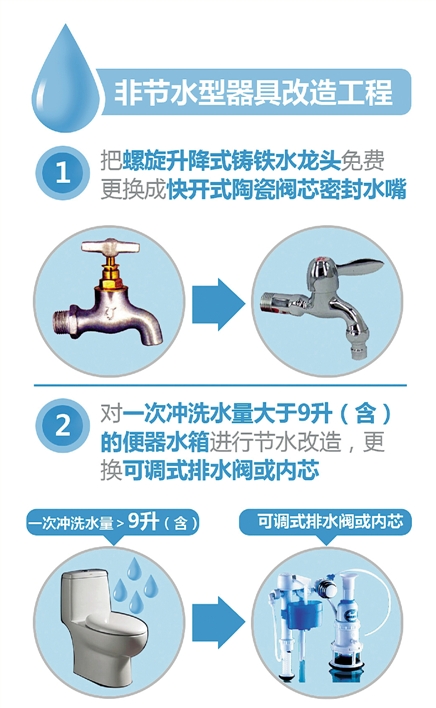 非节水型器具改造工程

1 把螺旋升降式铸铁水龙头免费更换成快开式陶瓷阀芯密封水嘴

2 对一次冲洗水量大于9升（含）的便器水箱进行节水改造，更换可调式排水阀或内芯

一次冲洗水量 > 9升（含）

可调式排水阀或内芯